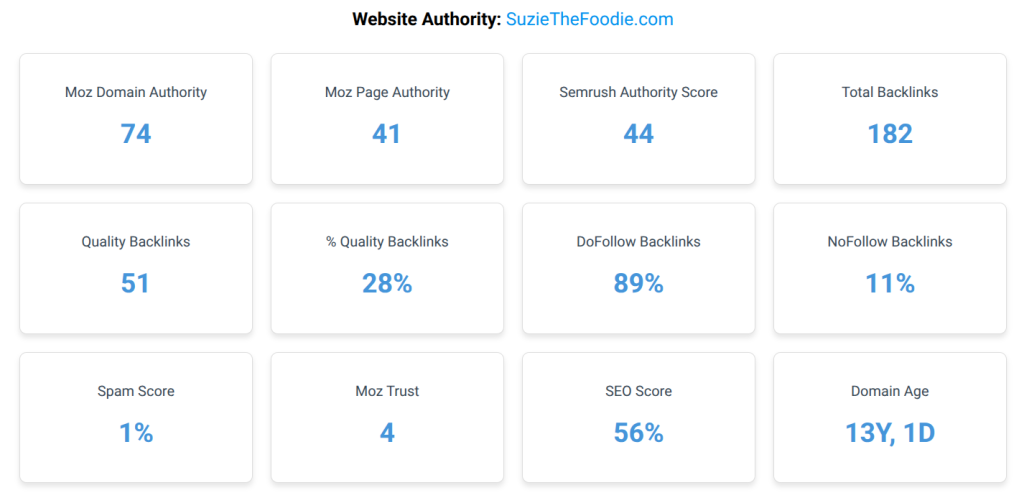 Website Authority: SuzieTheFoodie.com

Moz Domain Authority
74

Moz Page Authority
41

Semrush Authority Score
44

Total Backlinks
182

Quality Backlinks
51

% Quality Backlinks
28%

DoFollow Backlinks
89%

NoFollow Backlinks
11%

Spam Score
1%

Moz Trust
4

SEO Score
56%

Domain Age
13Y, 1D